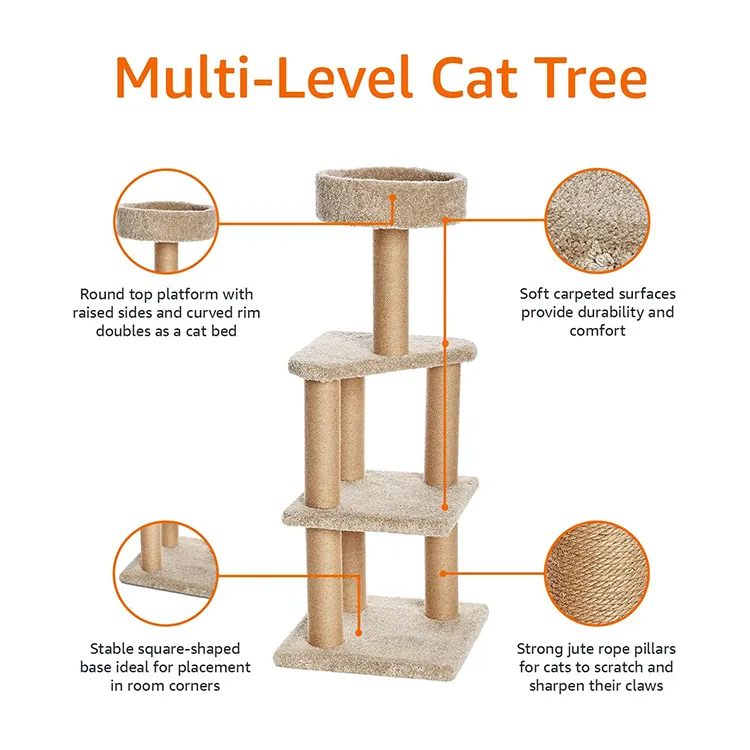 Multi-Level Cat Tree

Round top platform with raised sides and curved rim doubles as a cat bed

Soft carpeted surfaces provide durability and comfort

Stable square-shaped base ideal for placement in room corners

Strong jute rope pillars for cats to scratch and sharpen their claws