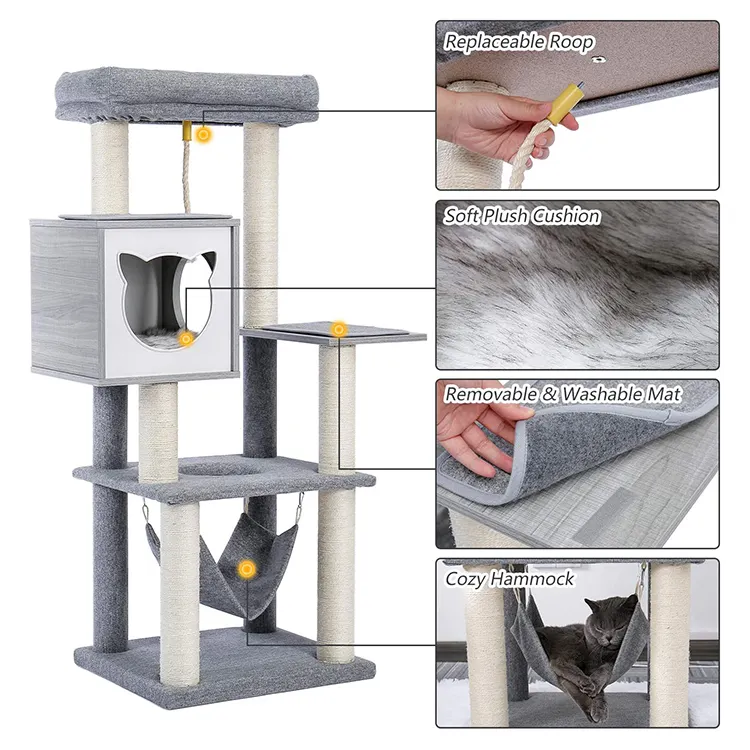 Replaceable Roop

Soft Plush Cushion

Removable & Washable Mat

Cozy Hammock