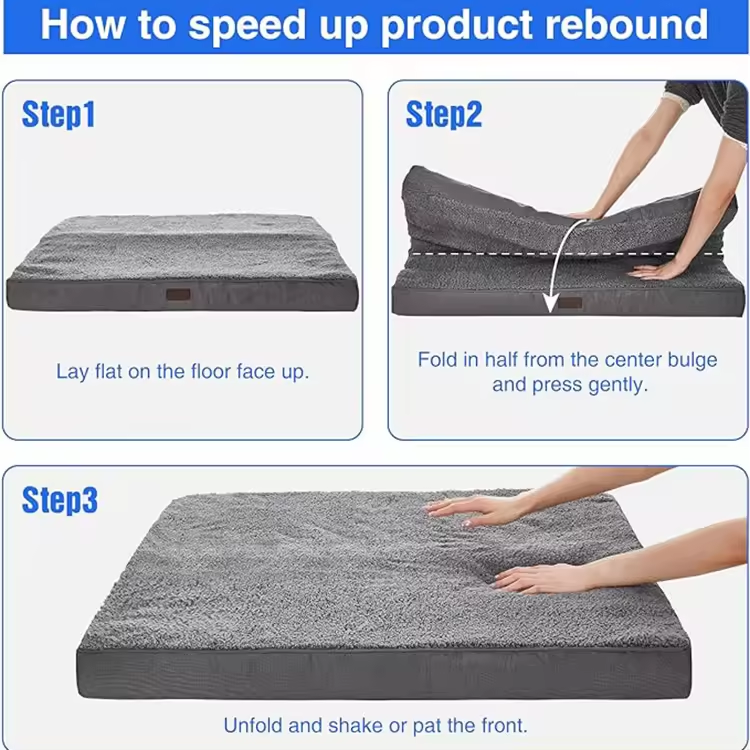 How to speed up product rebound

Step1

Lay flat on the floor face up.

Step2

Fold in half from the center bulge and press gently.

Step3

Unfold and shake or pat the front.