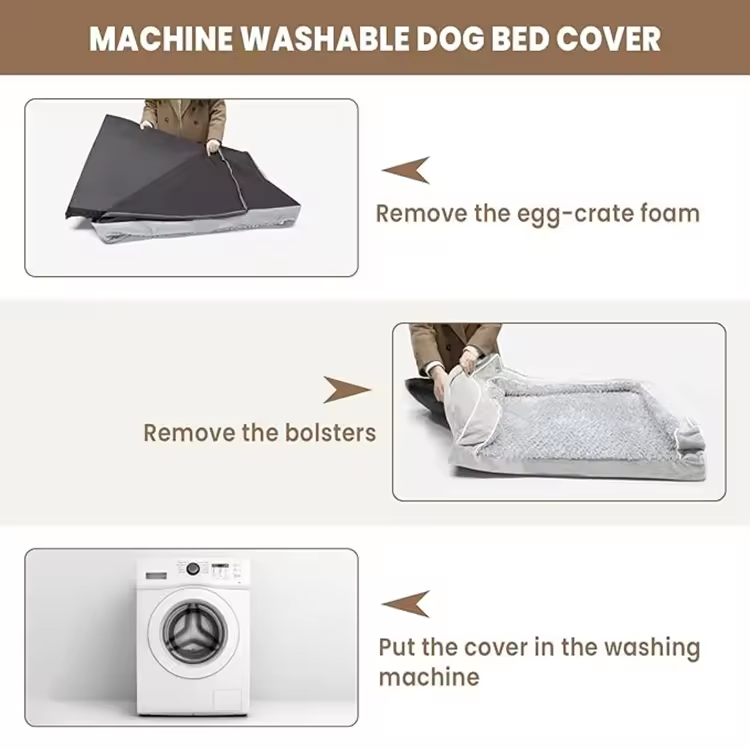 MACHINE WASHABLE DOG BED COVER

Remove the egg-crate foam

Remove the bolsters

Put the cover in the washing machine