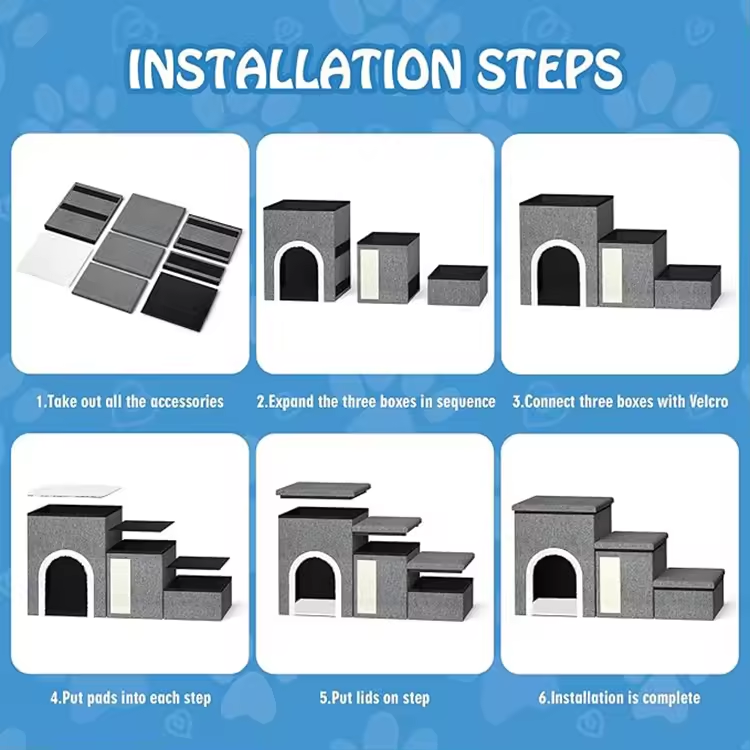 INSTALLATION STEPS

1.Take out all the accessories

2.Expand the three boxes in sequence

3.Connect three boxes with Velcro

4.Put pads into each step

5.Put lids on step

6.Installation is complete