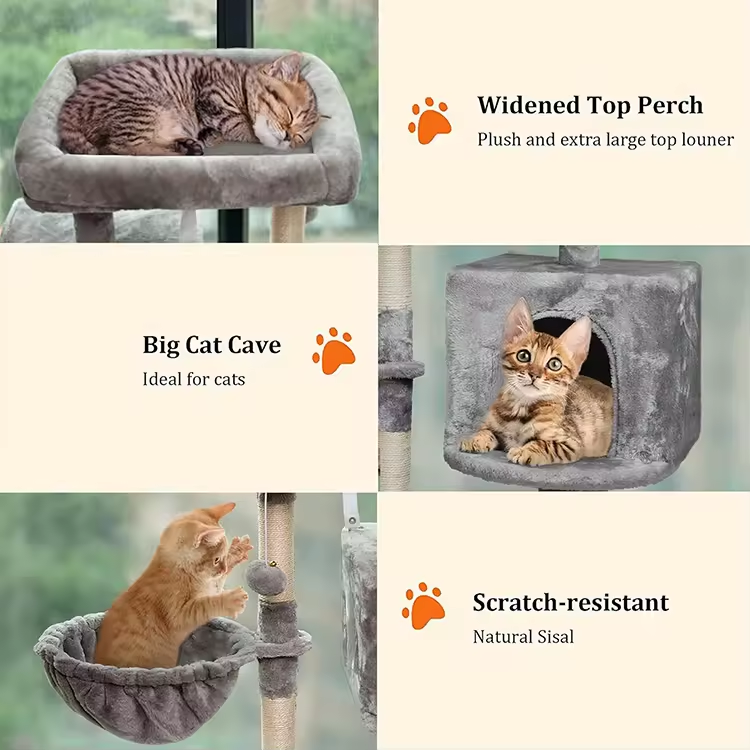 Widened Top Perch
Plush and extra large top louner

Big Cat Cave
Ideal for cats

Scratch-resistant
Natural Sisal