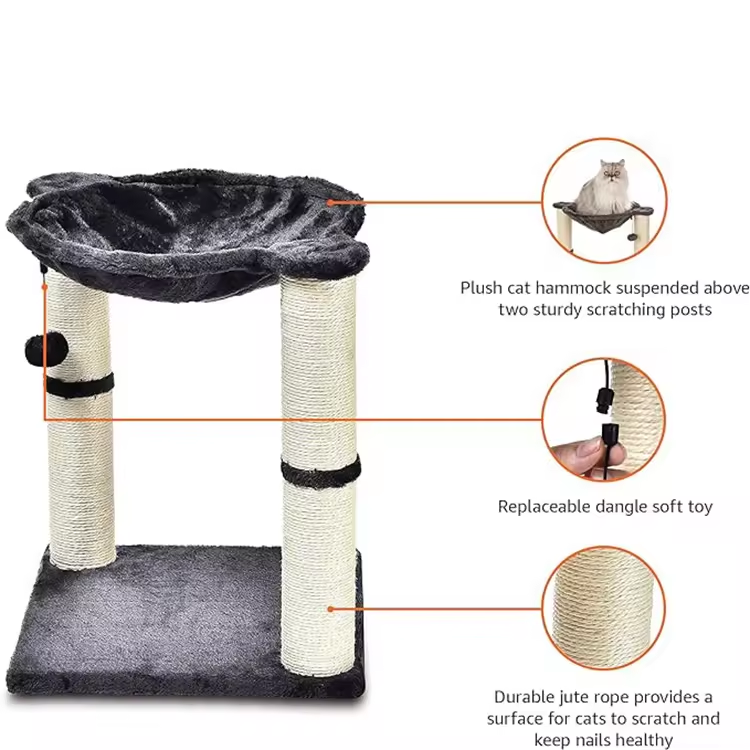 Plush cat hammock suspended above two sturdy scratching posts

Replaceable dangle soft toy

Durable jute rope provides a surface for cats to scratch and keep nails healthy