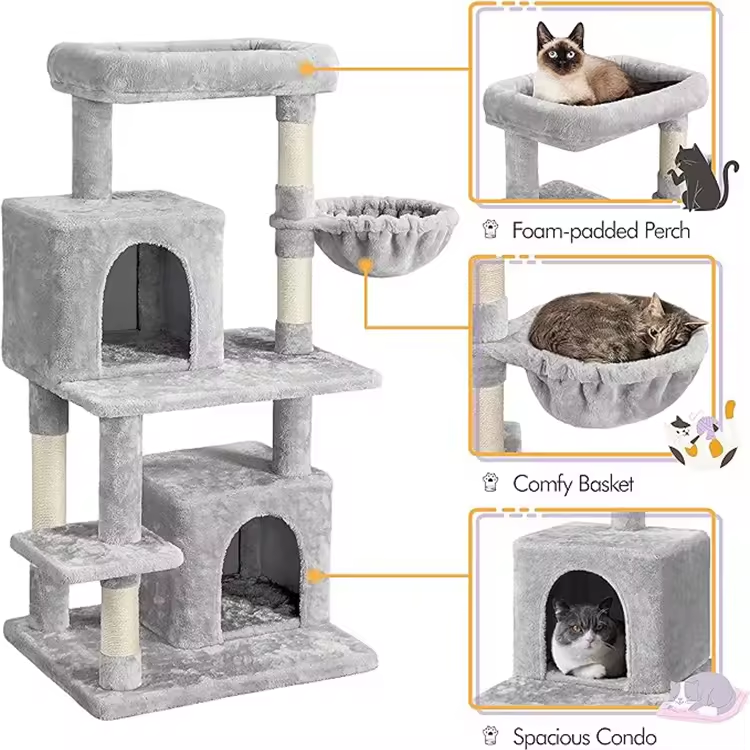 Foam-padded Perch

Comfy Basket

Spacious Condo