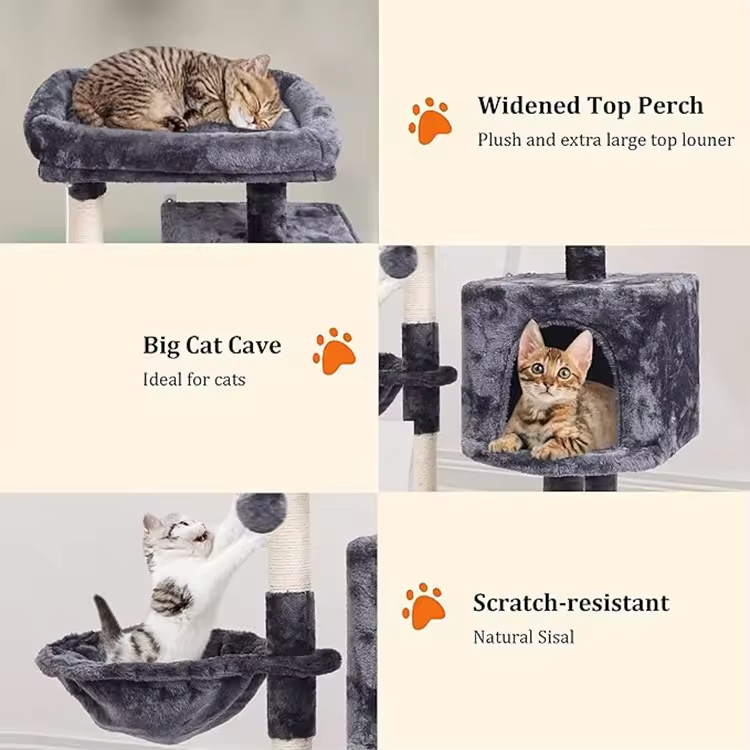 Widened Top Perch
Plush and extra large top louner

Big Cat Cave
Ideal for cats

Scratch-resistant
Natural Sisal