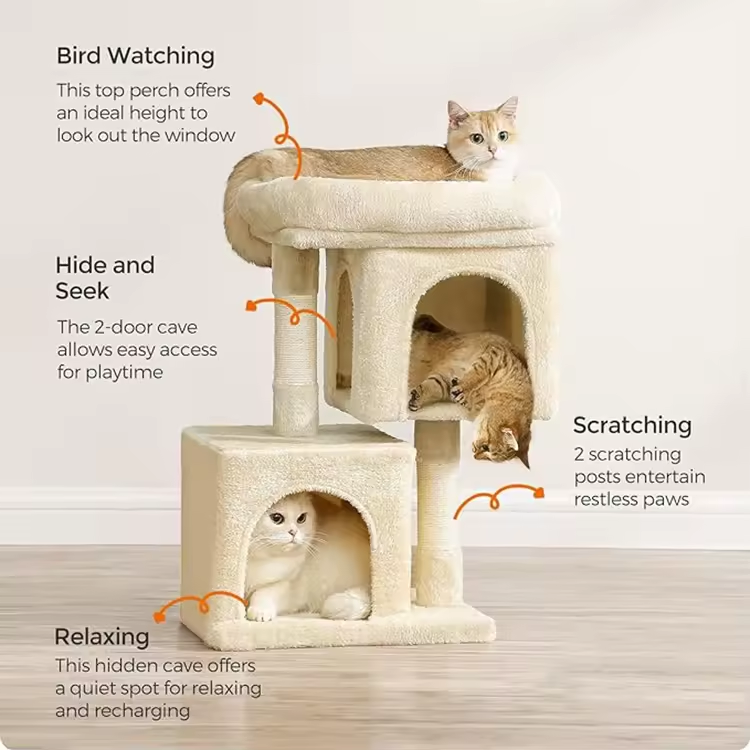 Bird Watching

This top perch offers an ideal height to look out the window

Hide and Seek

The 2-door cave allows easy access for playtime

Scratching

2 scratching posts entertain restless paws

Relaxing

This hidden cave offers a quiet spot for relaxing and recharging