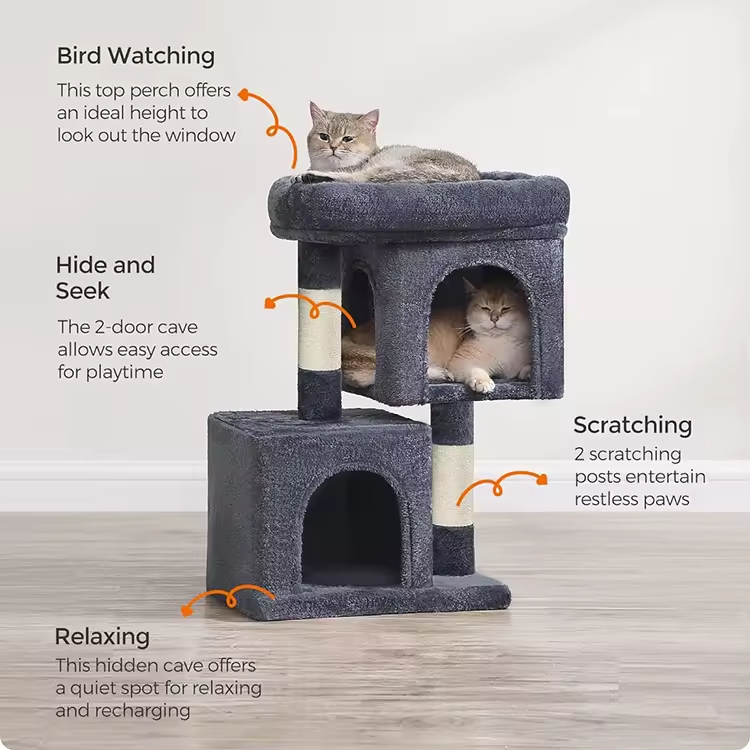 Bird Watching

This top perch offers an ideal height to look out the window

Hide and Seek

The 2-door cave allows easy access for playtime

Scratching

2 scratching posts entertain restless paws

Relaxing

This hidden cave offers a quiet spot for relaxing and recharging