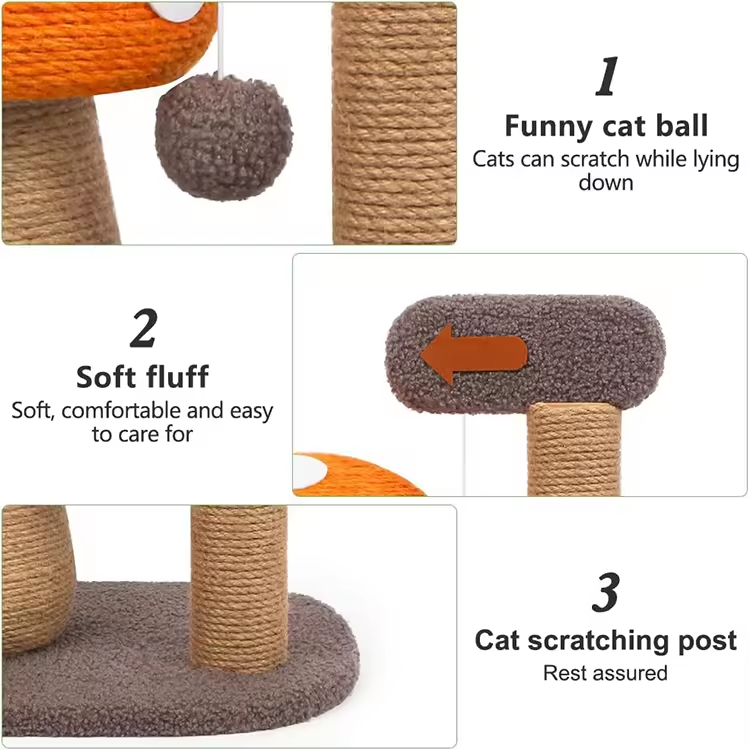 1
Funny cat ball
Cats can scratch while lying down

2
Soft fluff
Soft, comfortable and easy to care for

3
Cat scratching post
Rest assured