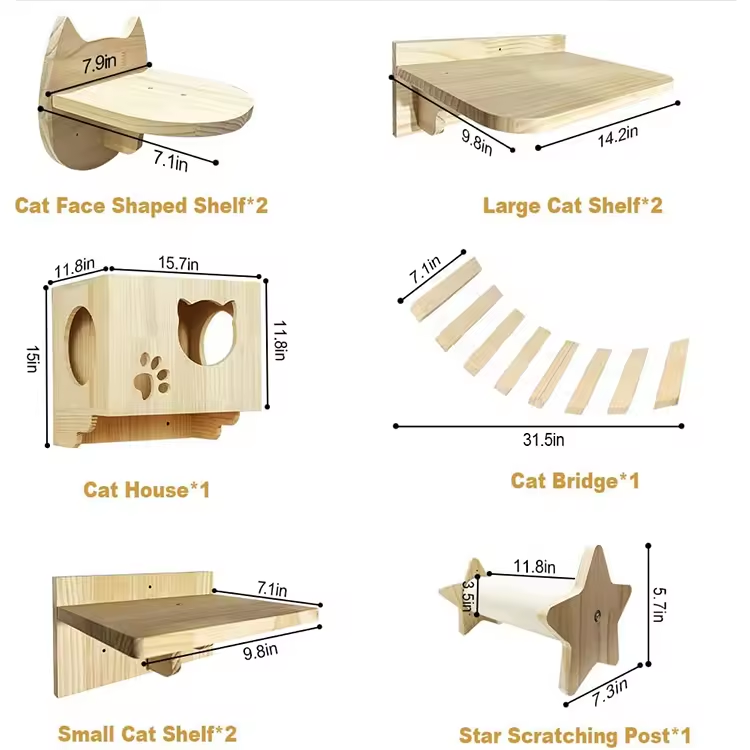 7.9in
7.1in
Cat Face Shaped Shelf*2

9.8in
14.2in
Large Cat Shelf*2

11.8in
15.7in
15in
11.8in
Cat House*1

7.1in
31.5in
Cat Bridge*1

7.1in
9.8in
Small Cat Shelf*2

11.8in
3.5in
5.7in
7.3in
Star Scratching Post*1