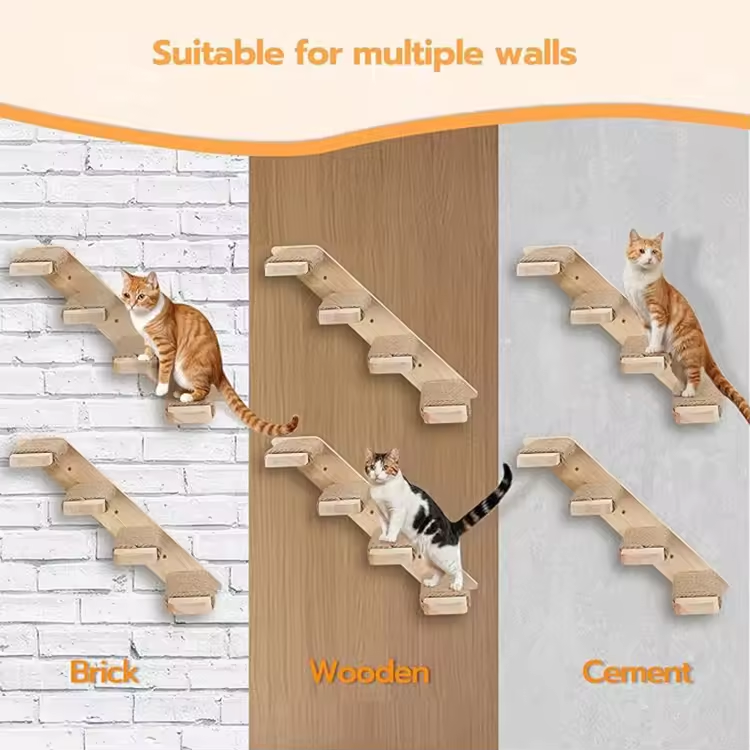 Suitable for multiple walls

Brick

Wooden

Cement