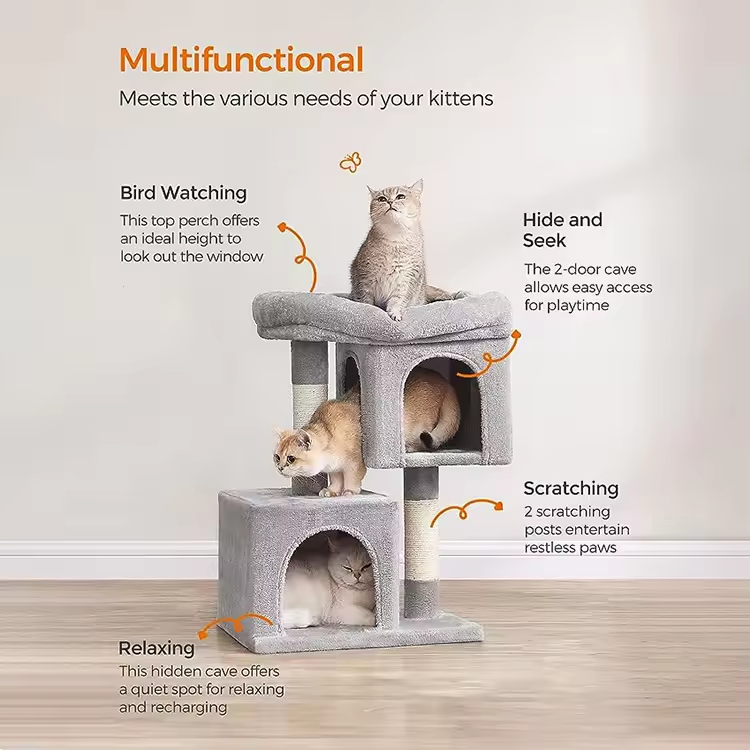 Multifunctional
Meets the various needs of your kittens

Bird Watching
This top perch offers an ideal height to look out the window

Hide and Seek
The 2-door cave allows easy access for playtime

Scratching
2 scratching posts entertain restless paws

Relaxing
This hidden cave offers a quiet spot for relaxing and recharging