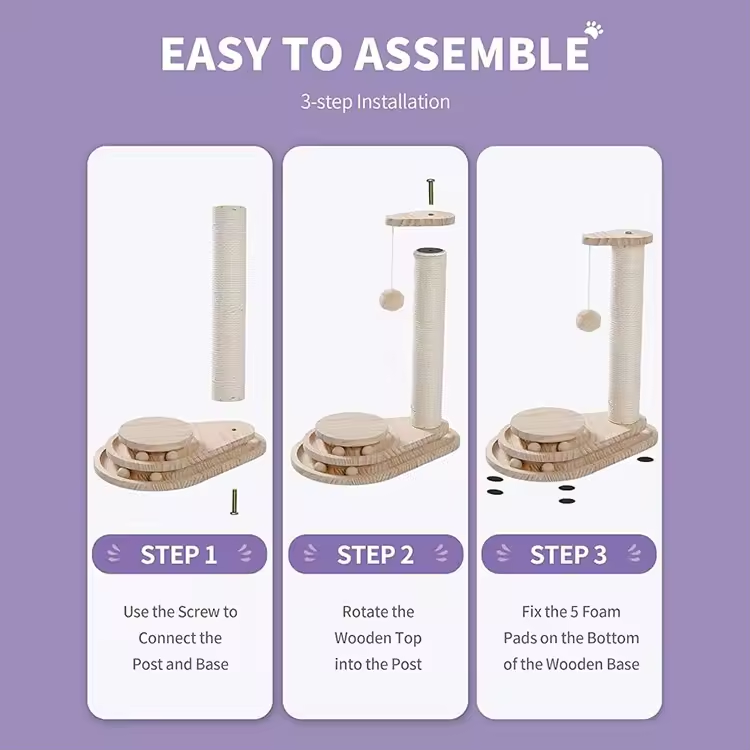 EASY TO ASSEMBLE

3-step Installation

STEP 1

Use the Screw to Connect the Post and Base

STEP 2

Rotate the Wooden Top into the Post

STEP 3

Fix the 5 Foam Pads on the Bottom of the Wooden Base