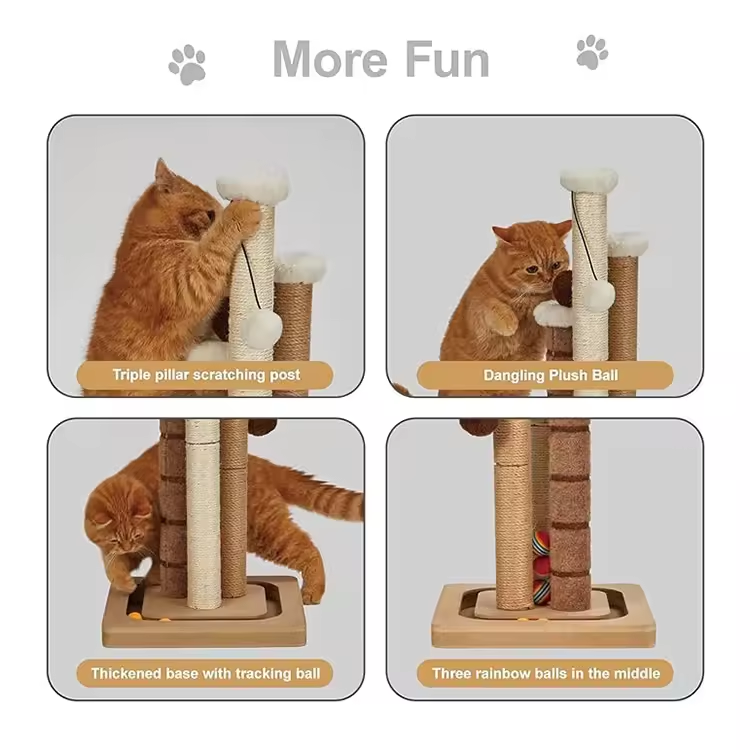 More Fun

Triple pillar scratching post

Dangling Plush Ball

Thickened base with tracking ball

Three rainbow balls in the middle