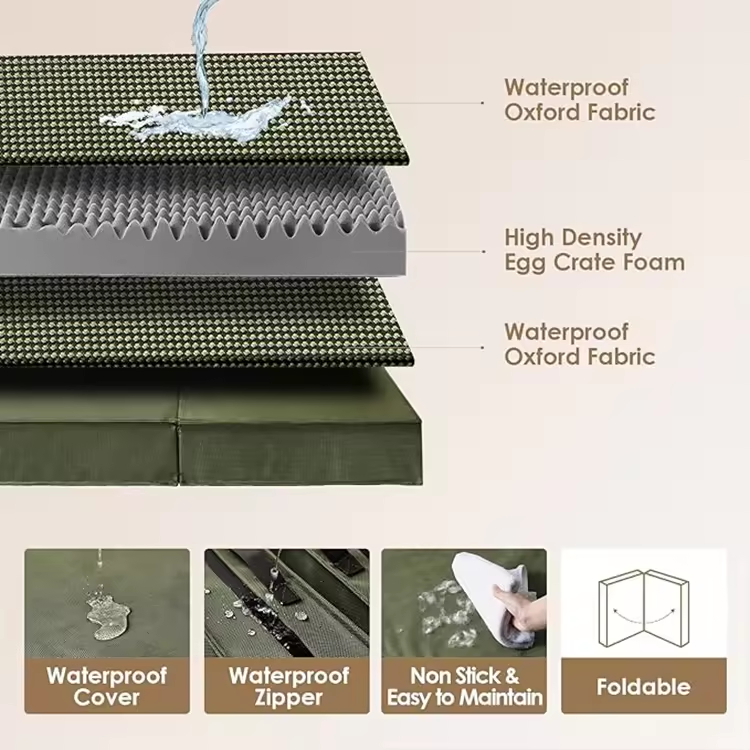 Waterproof Oxford Fabric

High Density Egg Crate Foam

Waterproof Oxford Fabric

Waterproof Cover

Waterproof Zipper

Non Stick & Easy to Maintain

Foldable