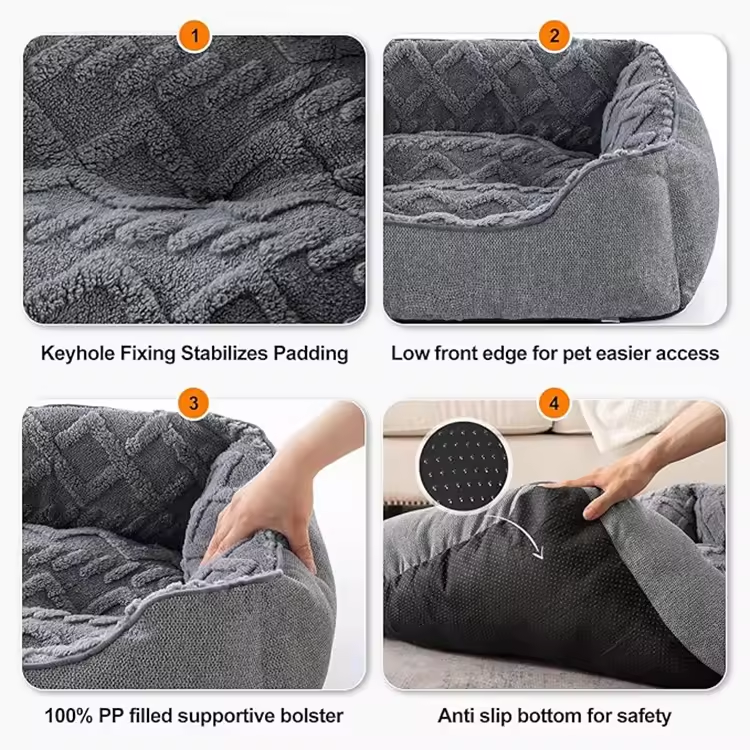 1

Keyhole Fixing Stabilizes Padding

2

Low front edge for pet easier access

3

100% PP filled supportive bolster

4

Anti slip bottom for safety