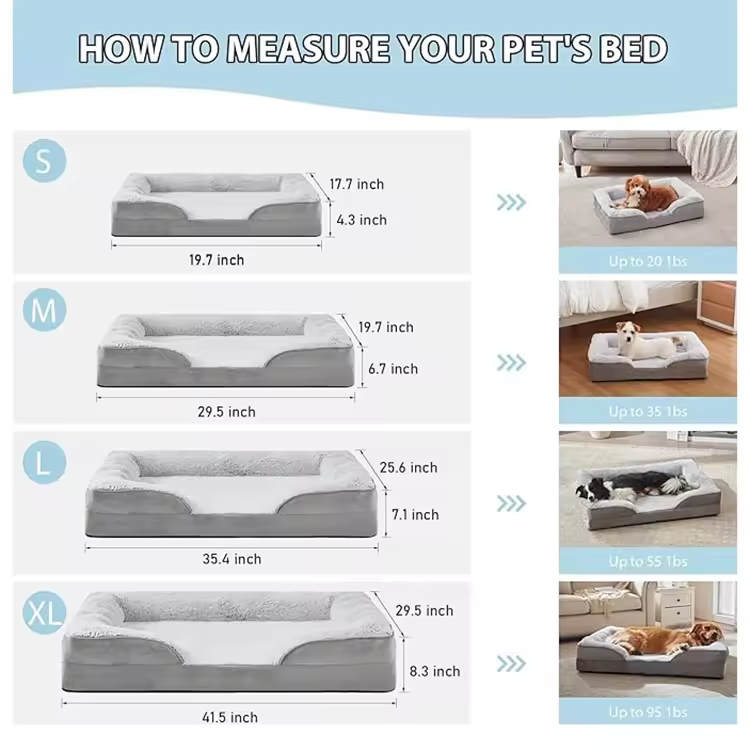 HOW TO MEASURE YOUR PET'S BED

S

17.7 inch

4.3 inch

19.7 inch

Up to 20 1bs

M

19.7 inch

6.7 inch

29.5 inch

Up to 35 1bs

L

25.6 inch

7.1 inch

35.4 inch

Up to 55 1bs

XL

29.5 inch

8.3 inch

41.5 inch

Up to 95 1bs