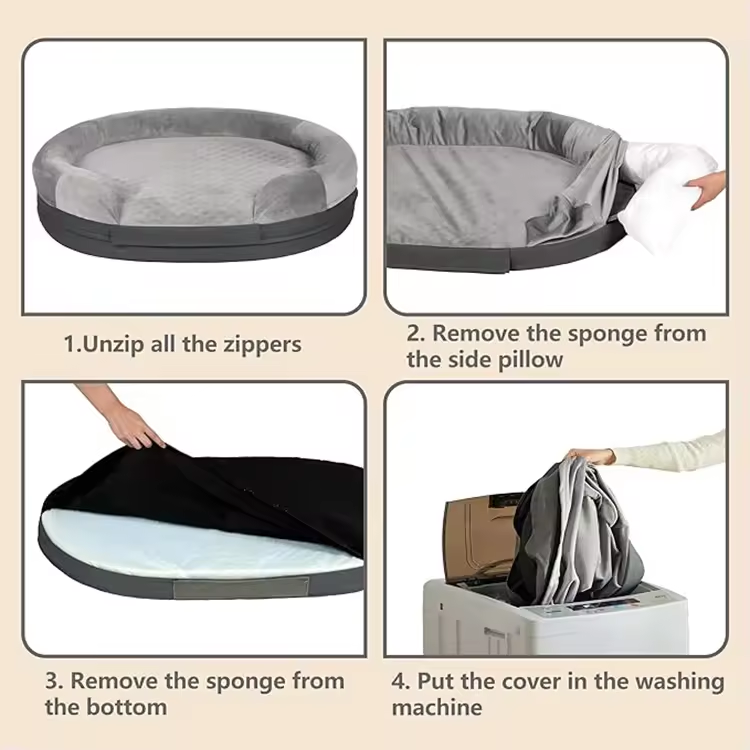 1.Unzip all the zippers

2. Remove the sponge from the side pillow

3. Remove the sponge from the bottom

4. Put the cover in the washing machine