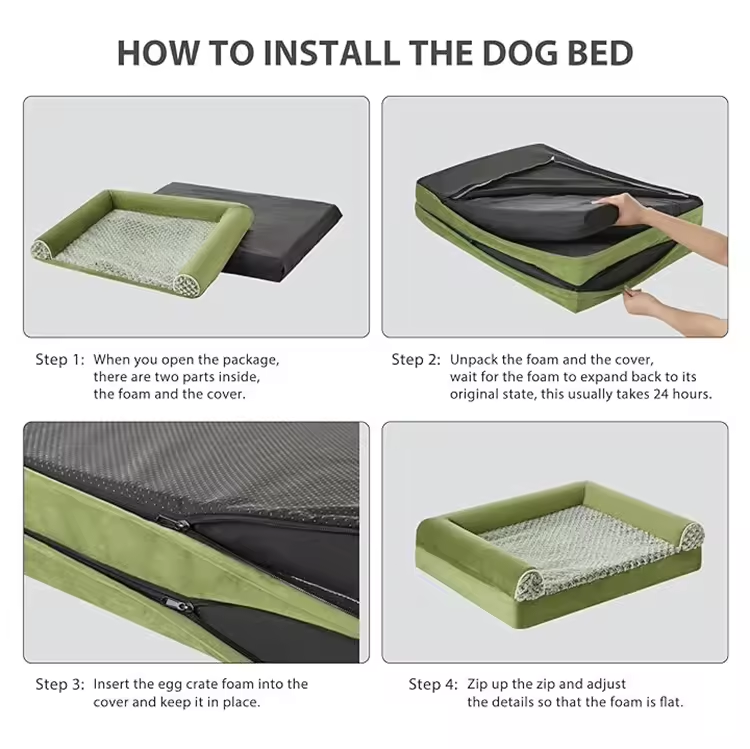 HOW TO INSTALL THE DOG BED

Step 1: When you open the package, there are two parts inside, the foam and the cover.

Step 2: Unpack the foam and the cover, wait for the foam to expand back to its original state, this usually takes 24 hours.

Step 3: Insert the egg crate foam into the cover and keep it in place.

Step 4: Zip up the zip and adjust the details so that the foam is flat.